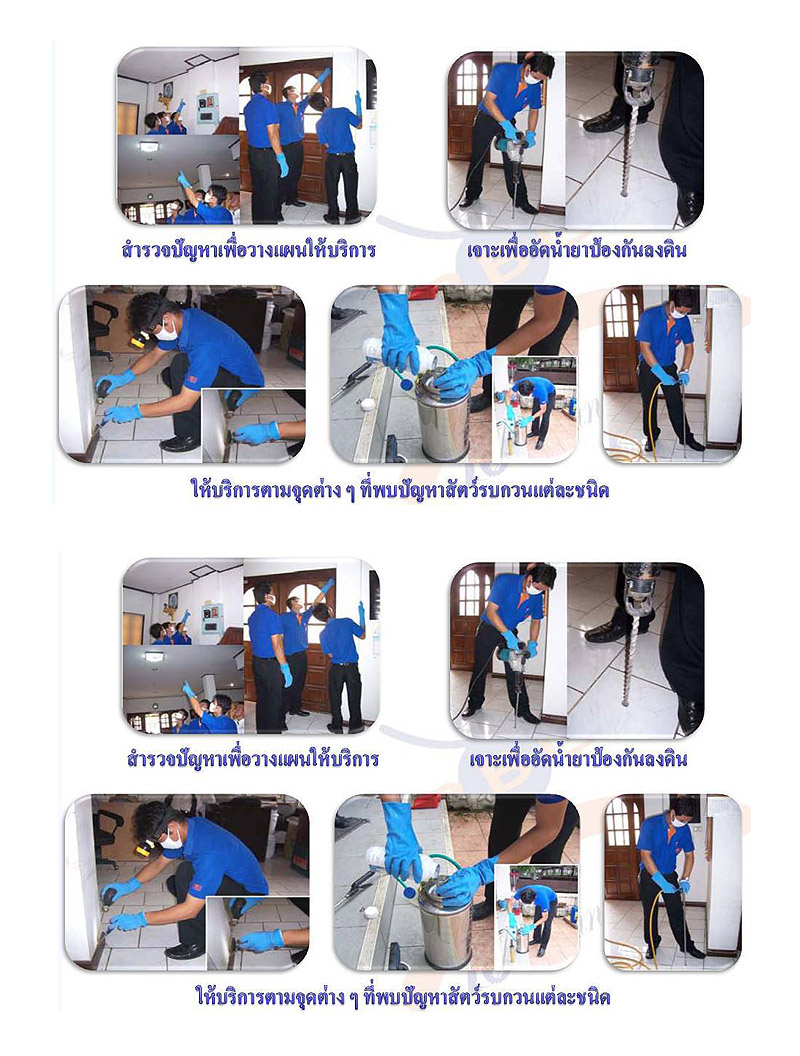 สำรวจปัญหาเพื่อวางแผนให้บริการ

เจาะเพื่ออัดน้ำยาป้องกันลงดิน

ให้บริการตามจุดต่าง ๆ ที่พบปัญหาสัตว์รบกวนแต่ละชนิด

สำรวจปัญหาเพื่อวางแผนให้บริการ

เจาะเพื่ออัดน้ำยาป้องกันลงดิน

ให้บริการตามจุดต่าง ๆ ที่พบปัญหาสัตว์รบกวนแต่ละชนิด